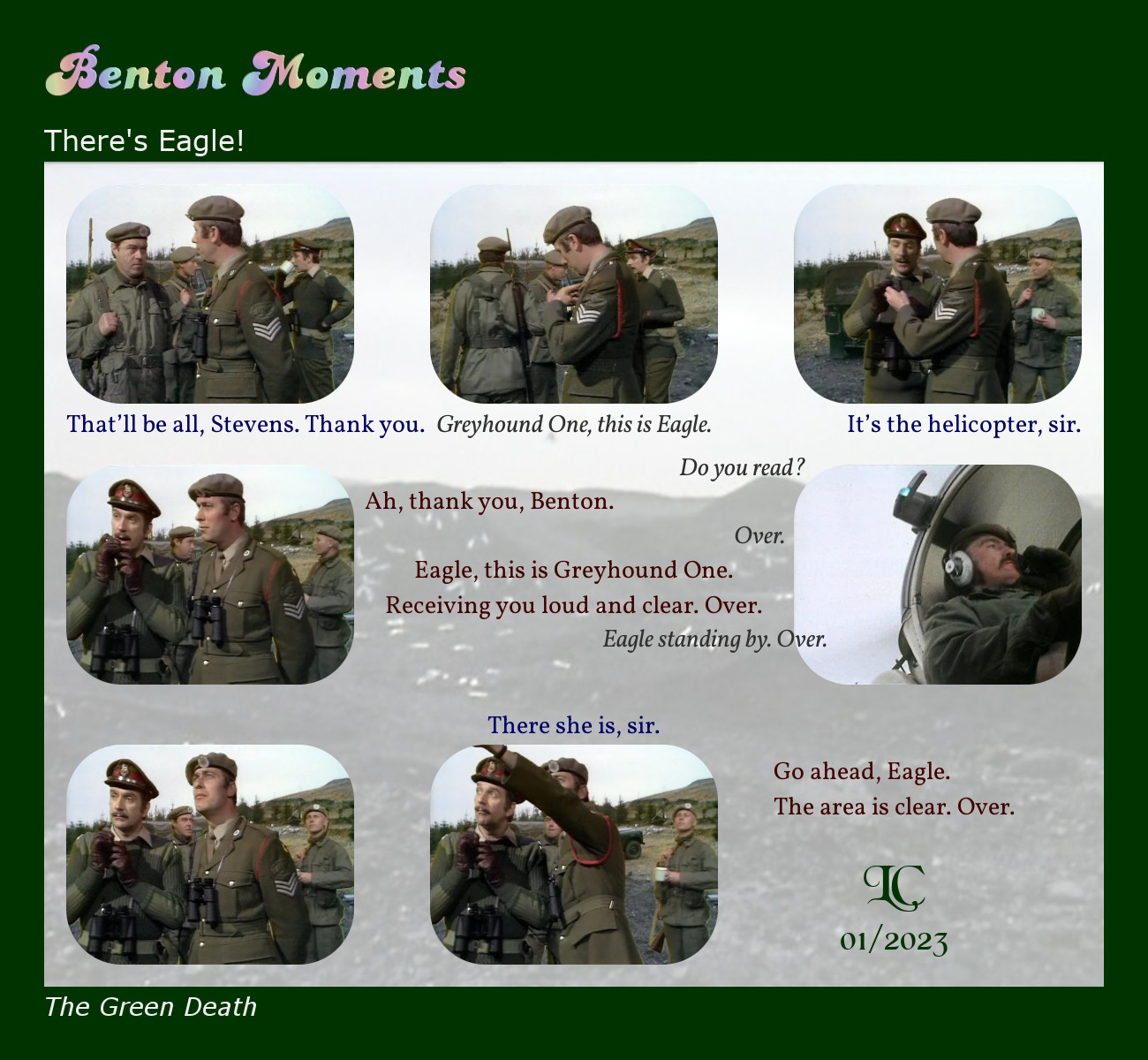 Benton Moments

There's Eagle!

That'll be all, Stevens. Thank you.

Greyhound One, this is Eagle.

It's the helicopter, sir.

Do you read?

Ah, thank you, Benton.

Over.

Eagle, this is Greyhound One.
Receiving you loud and clear. Over.

Eagle standing by. Over.

There she is, sir.

Go ahead, Eagle.
The area is clear. Over.

LC
01/2023

The Green Death