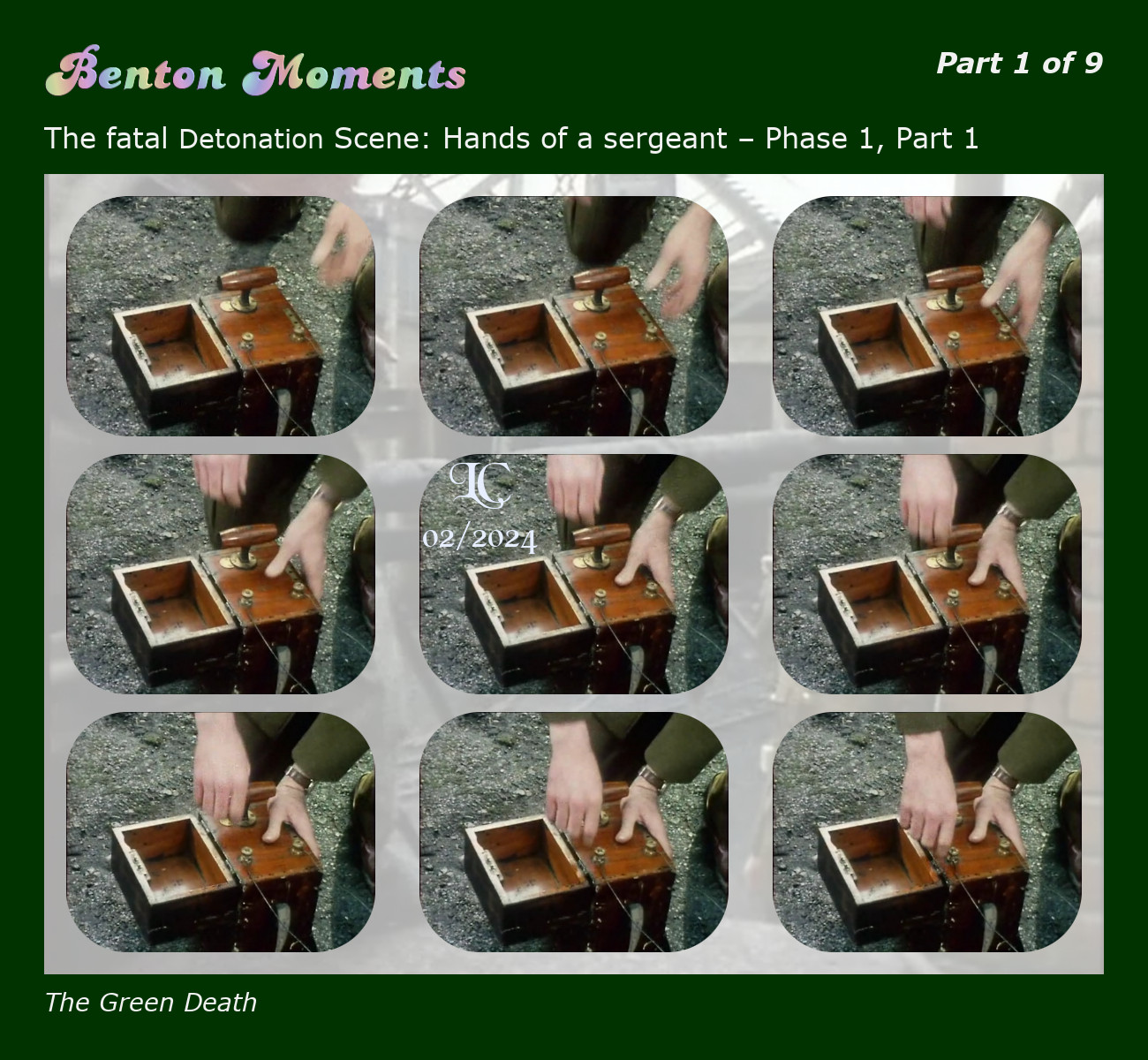 Benton Moments

Part 1 of 9

The fatal Detonation Scene: Hands of a sergeant – Phase 1, Part 1

LC
02/2024

The Green Death