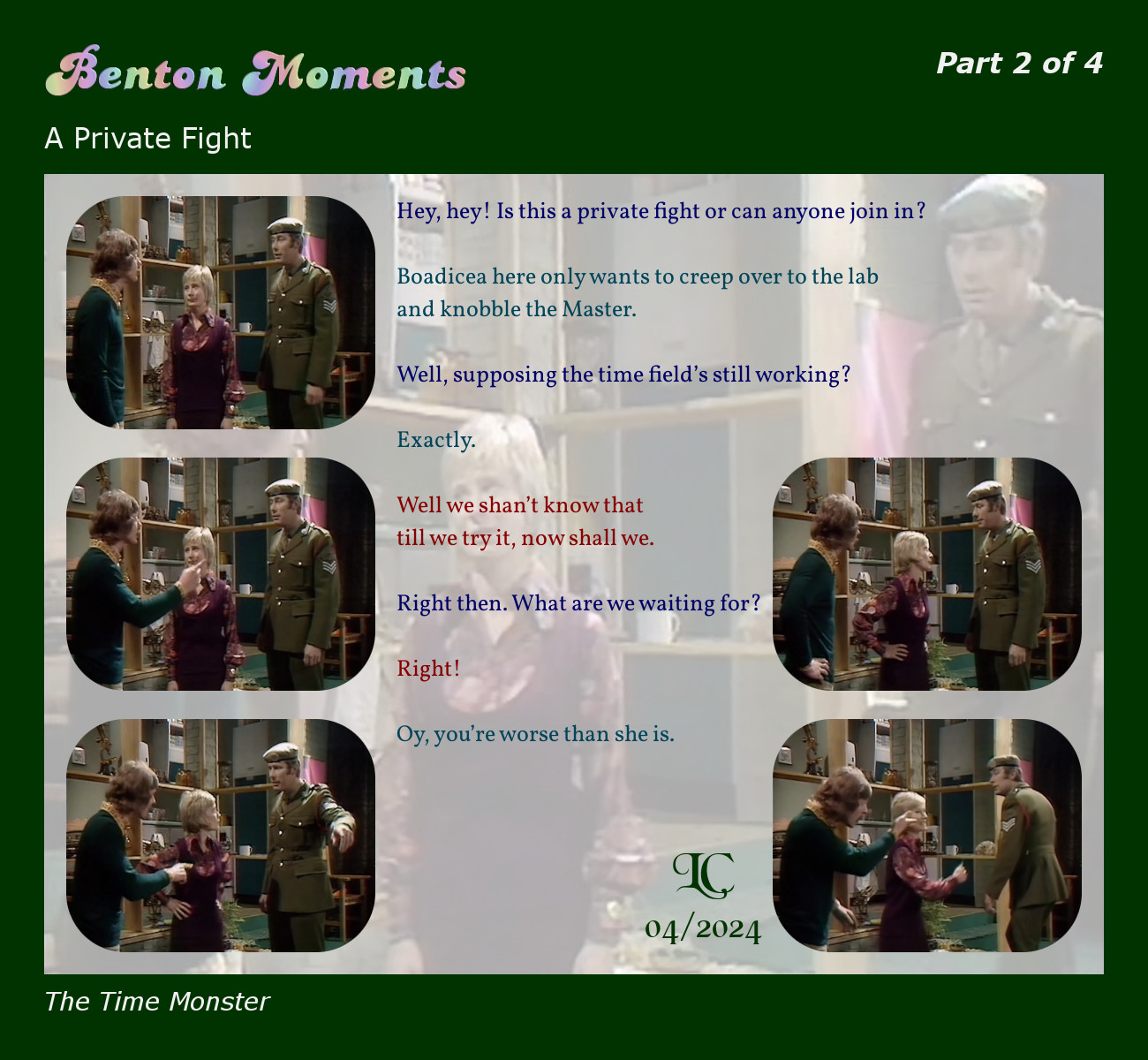 Benton Moments

Part 2 of 4

A Private Fight

Hey, hey! Is this a private fight or can anyone join in?

Boadicea here only wants to creep over to the lab and knobble the Master.

Well, supposing the time field's still working?

Exactly.

Well we shan't know that till we try it, now shall we.

Right then. What are we waiting for?

Right!

Oy, you're worse than she is.

LC
04/2024

The Time Monster